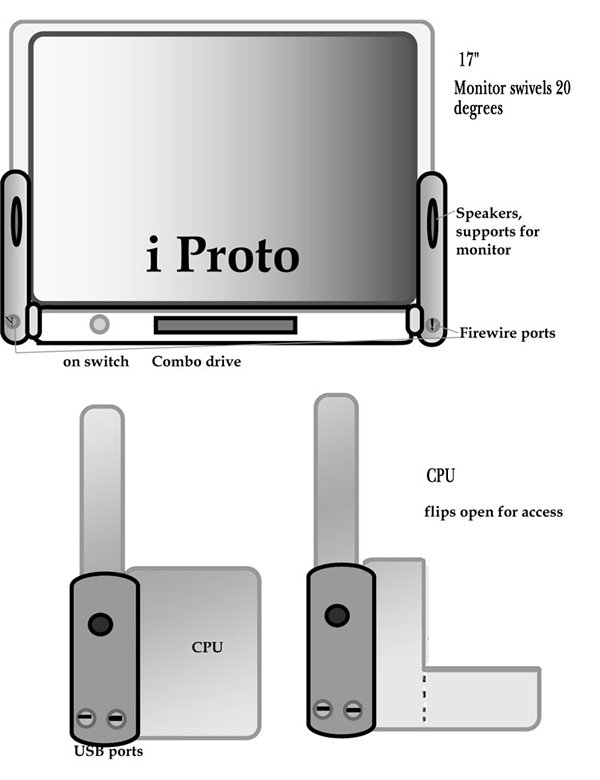 17"

Monitor swivels 20 degrees

Speakers, supports for monitor

i Proto

Firewire ports

on switch

Combo drive

CPU

flips open for access

CPU

USB ports